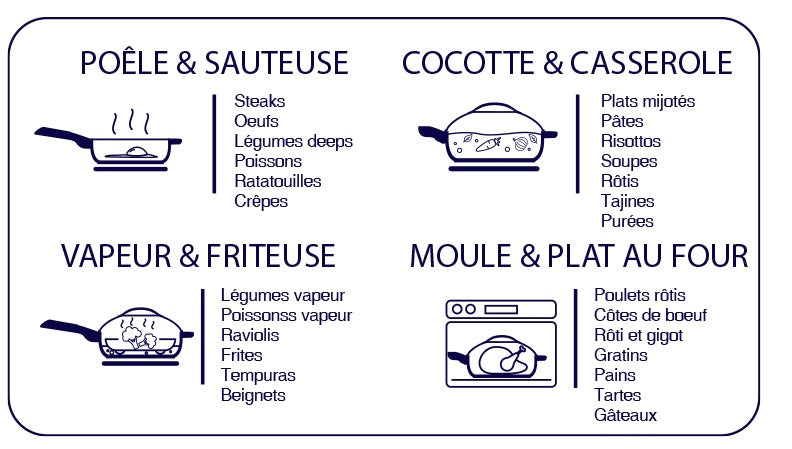 POÊLE & SAUTEUSE

Steaks
Oeufs
Légumes deeps
Poissons
Ratatouilles
Crêpes

COCOTTE & CASSEROLE

Plats mijotés
Pâtes
Risottos
Soupes
Rôtis
Tajines
Purées

VAPEUR & FRITEUSE

Légumes vapeur
Poissonss vapeur
Raviolis
Frites
Tempuras
Beignets

MOULE & PLAT AU FOUR

Poulets rôtis
Côtes de boeuf
Rôti et gigot
Gratins
Pains
Tartes
Gâteaux